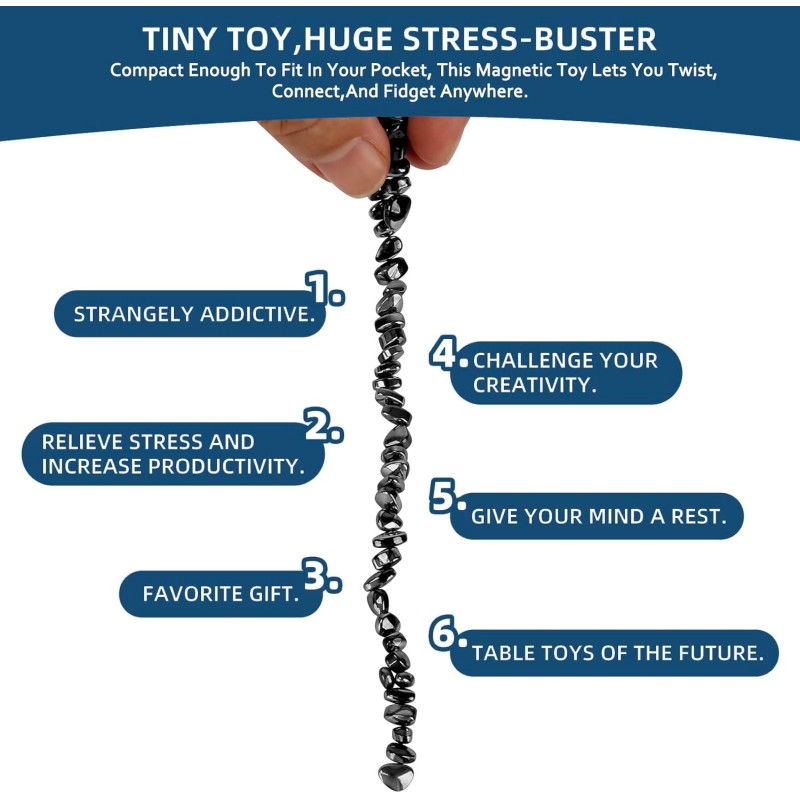 TINY TOY,HUGE STRESS-BUSTER
Compact Enough To Fit In Your Pocket, This Magnetic Toy Lets You Twist, Connect,And Fidget Anywhere.

1. STRANGELY ADDICTIVE.

2. RELIEVE STRESS AND INCREASE PRODUCTIVITY.

3. FAVORITE GIFT.

4. CHALLENGE YOUR CREATIVITY.

5. GIVE YOUR MIND A REST.

6. TABLE TOYS OF THE FUTURE.